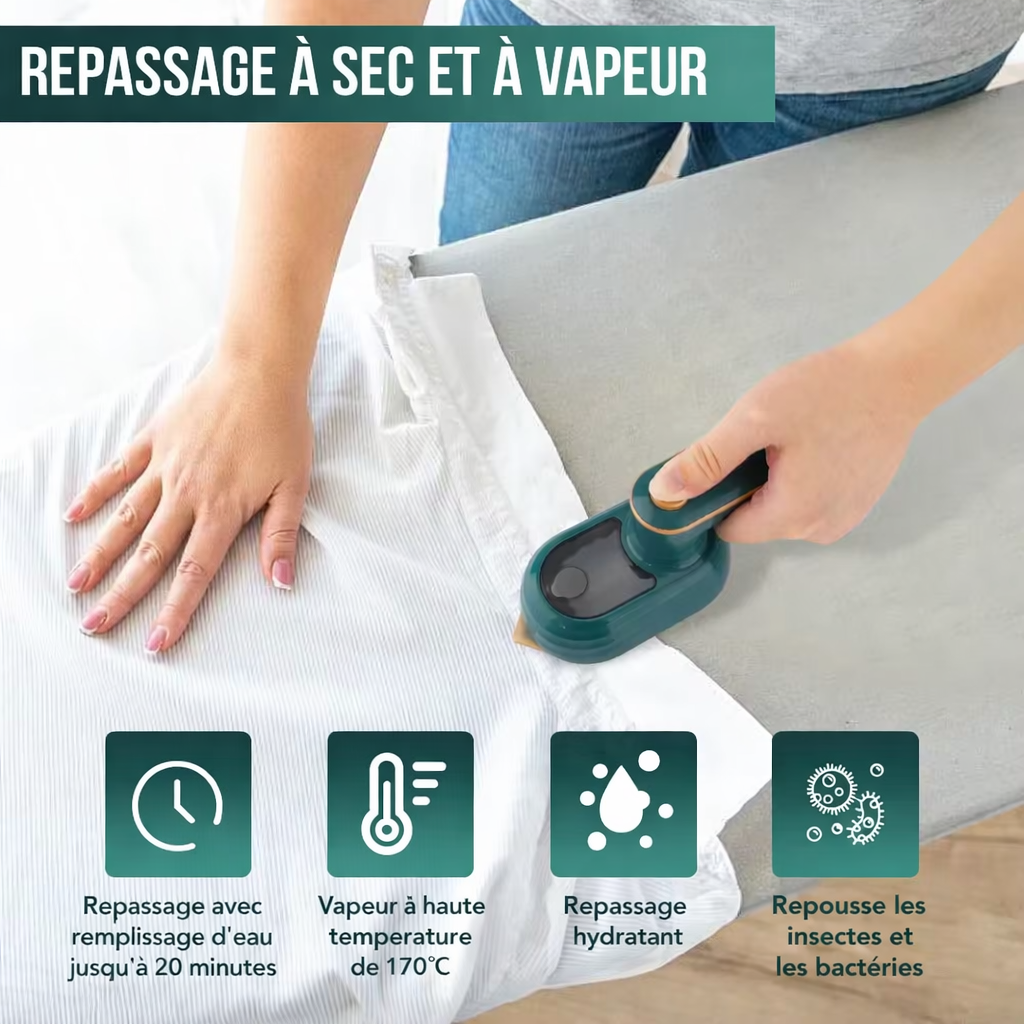 REPASSAGE À SEC ET À VAPEUR

Repassage avec remplissage d'eau jusqu'à 20 minutes

Vapeur à haute temperature de 170℃

Repassage hydratant

Repousse les insectes et les bactéries